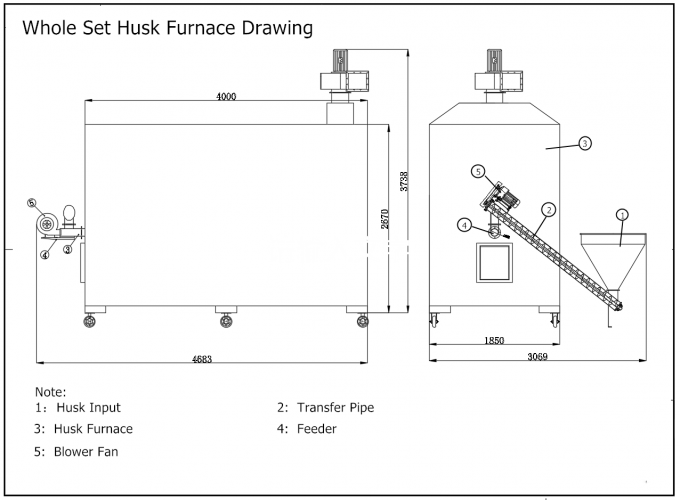 Whole Set Husk Furnace Drawing

4000

3738

2670

5

4

3

4683

3

5

2

4

1

1850

3069

Note:
1: Husk Input
2: Transfer Pipe
3: Husk Furnace
4: Feeder
5: Blower Fan